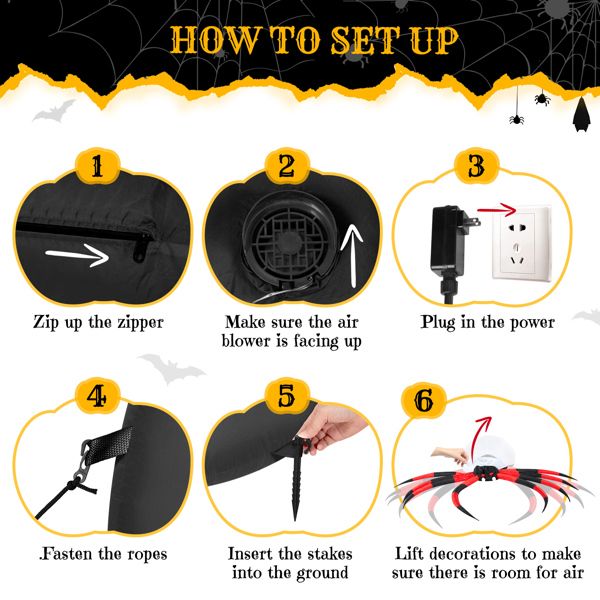 HOW TO SET UP

1

Zip up the zipper

2

Make sure the air blower is facing up

3

Plug in the power

4

.Fasten the ropes

5

Insert the stakes into the ground

6

Lift decorations to make sure there is room for air