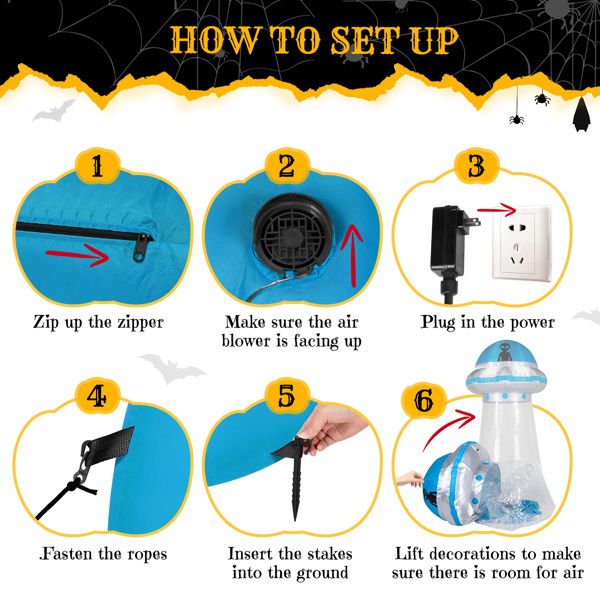 HOW TO SET UP

1

Zip up the zipper

2

Make sure the air blower is facing up

3

Plug in the power

4

.Fasten the ropes

5

Insert the stakes into the ground

6

Lift decorations to make sure there is room for air