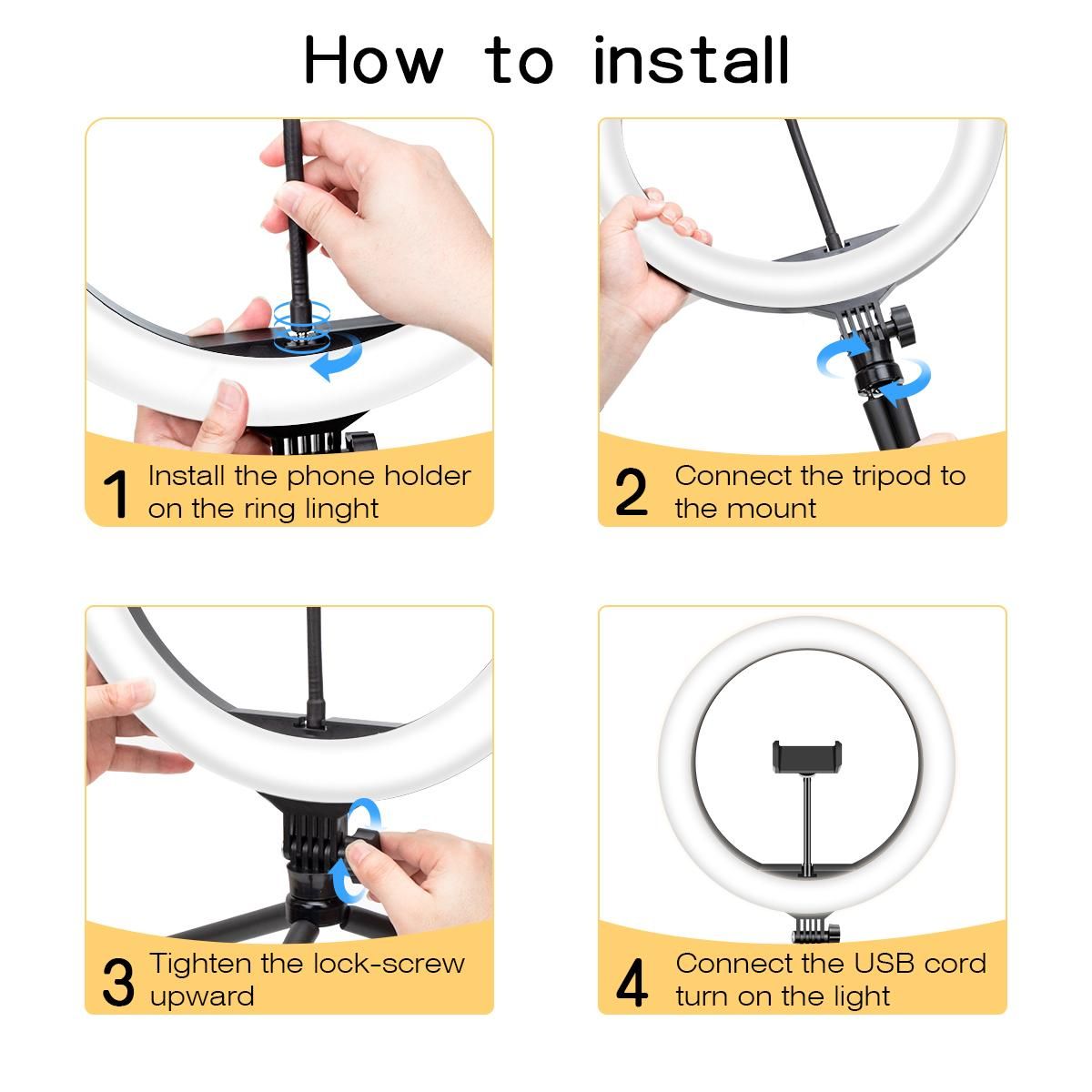 How to install

1 Install the phone holder on the ring linght

2 Connect the tripod to the mount

3 Tighten the lock-screw upward

4 Connect the USB cord turn on the light