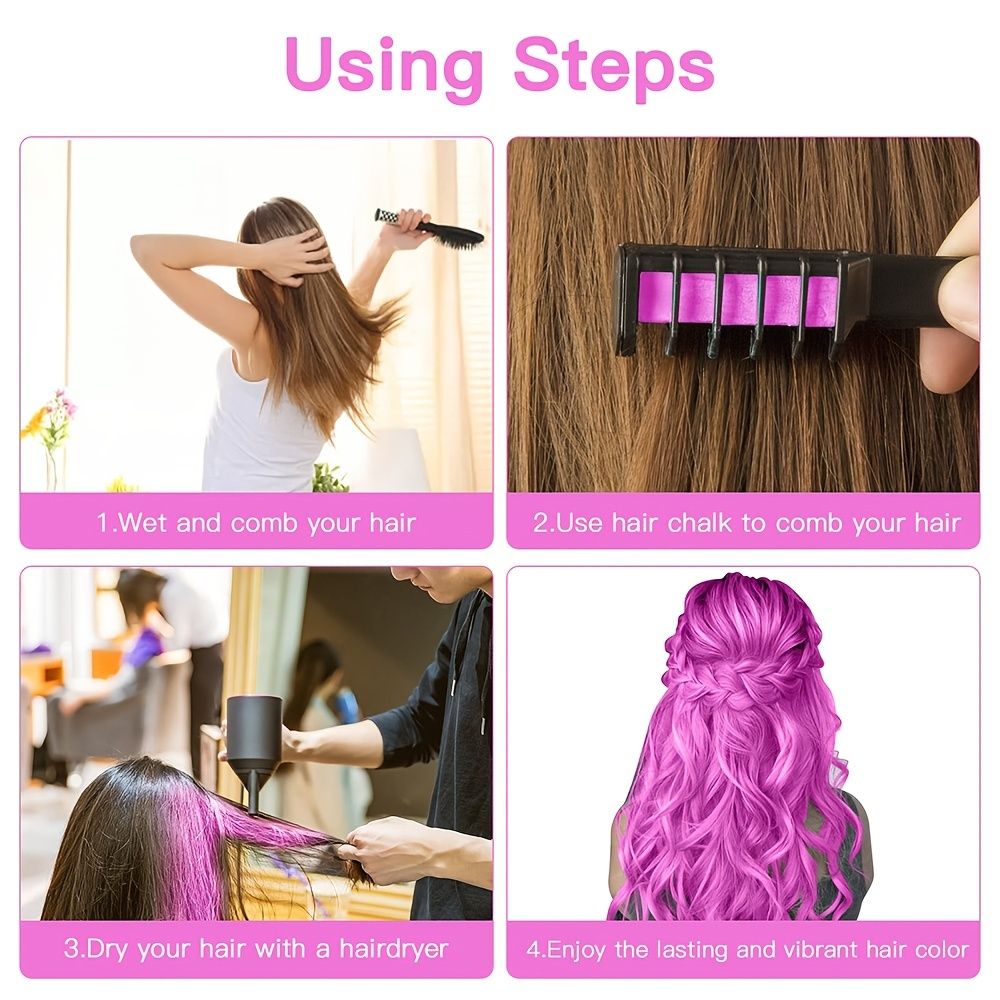 Using Steps

1.Wet and comb your hair

2.Use hair chalk to comb your hair

3.Dry your hair with a hairdryer

4.Enjoy the lasting and vibrant hair color